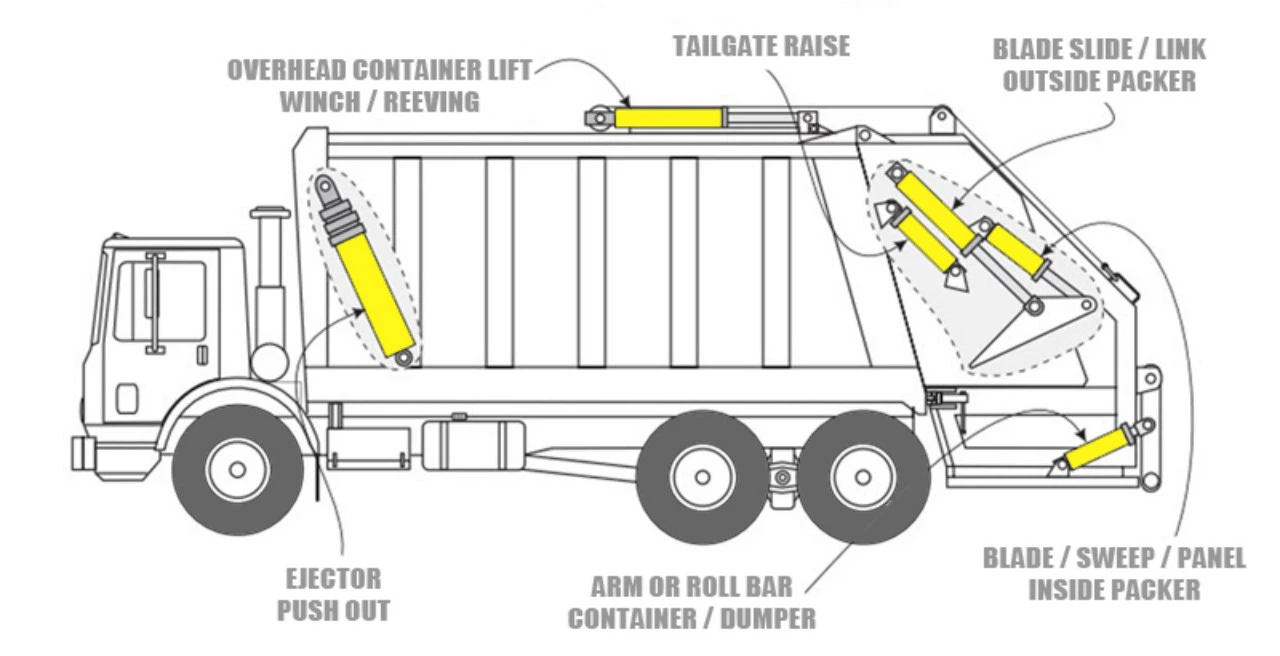 OVERHEAD CONTAINER LIFT
WINCH / REEVING

TAILGATE RAISE

BLADE SLIDE / LINK
OUTSIDE PACKER

EJECTOR
PUSH OUT

ARM OR ROLL BAR
CONTAINER / DUMPER

BLADE / SWEEP / PANEL
INSIDE PACKER